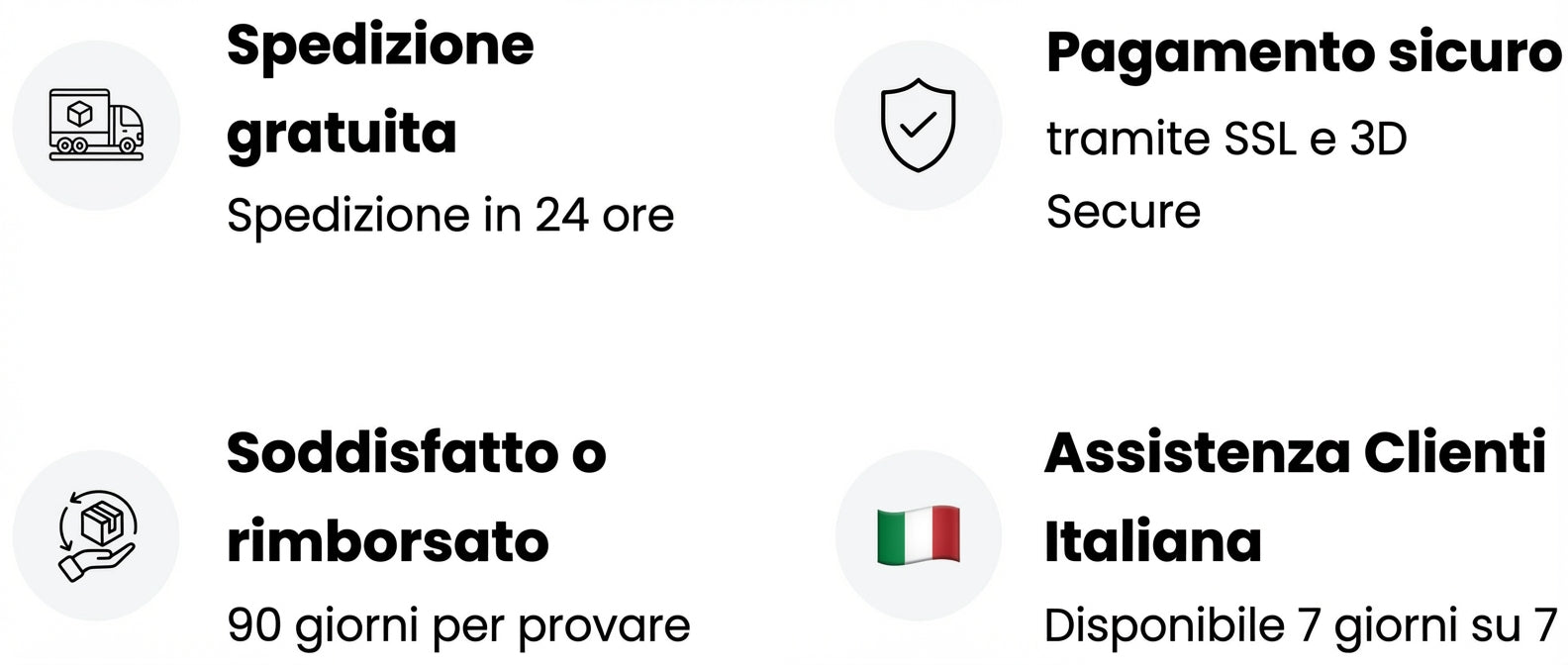 Spedizione gratuita

Spedizione in 24 ore

Pagamento sicuro

tramite SSL e 3D Secure

Soddisfatto o rimborsato

90 giorni per provare

Assistenza Clienti Italiana

Disponibile 7 giorni su 7